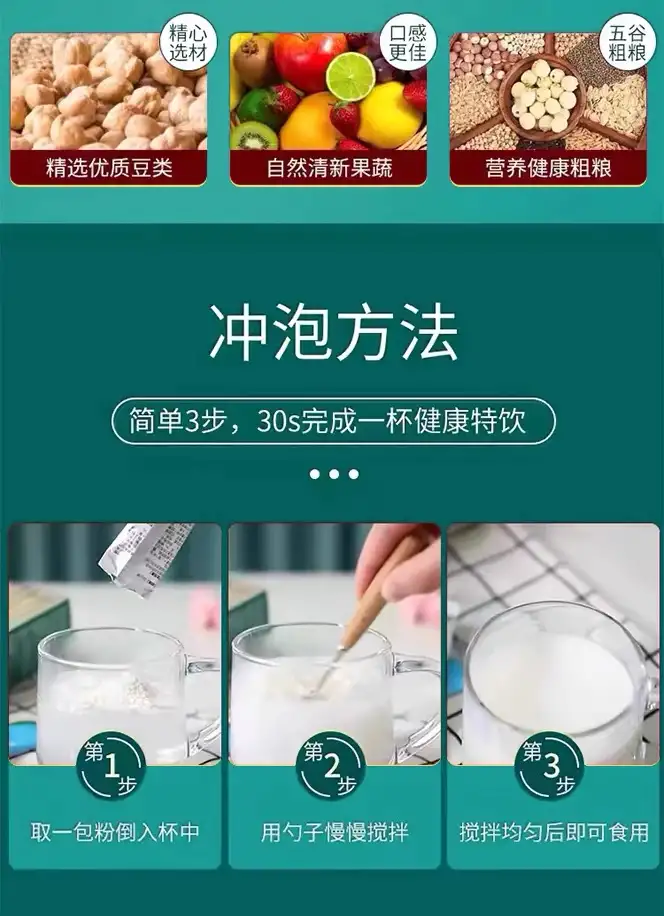 精心选材

精选优质豆类

口感更佳

自然清新果蔬

五谷粗粮

营养健康粗粮

冲泡方法

简单3步，30s完成一杯健康特饮

第1步

取一包粉倒入杯中

第2步

用勺子慢慢搅拌

第3步

搅拌均匀后即可食用