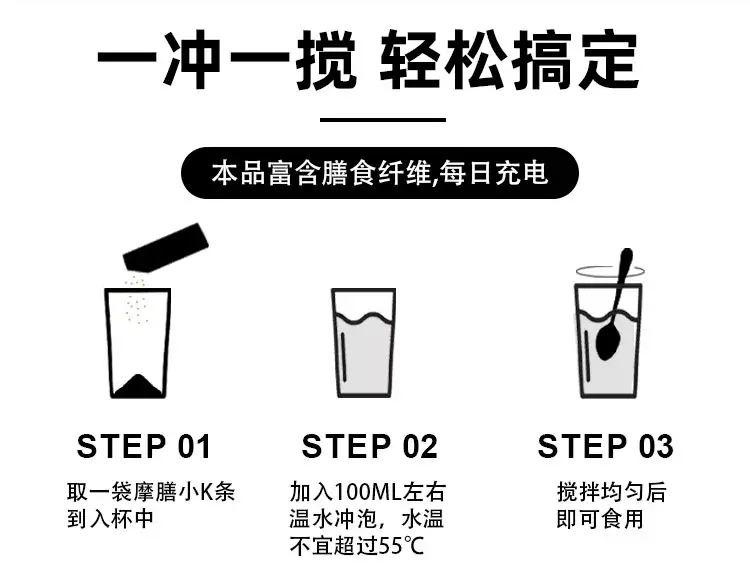 一冲一搅 轻松搞定

本品富含膳食纤维,每日充电

STEP 01
取一袋摩膳小K条到入杯中

STEP 02
加入100ML左右温水冲泡，水温不宜超过55℃

STEP 03
搅拌均匀后即可食用